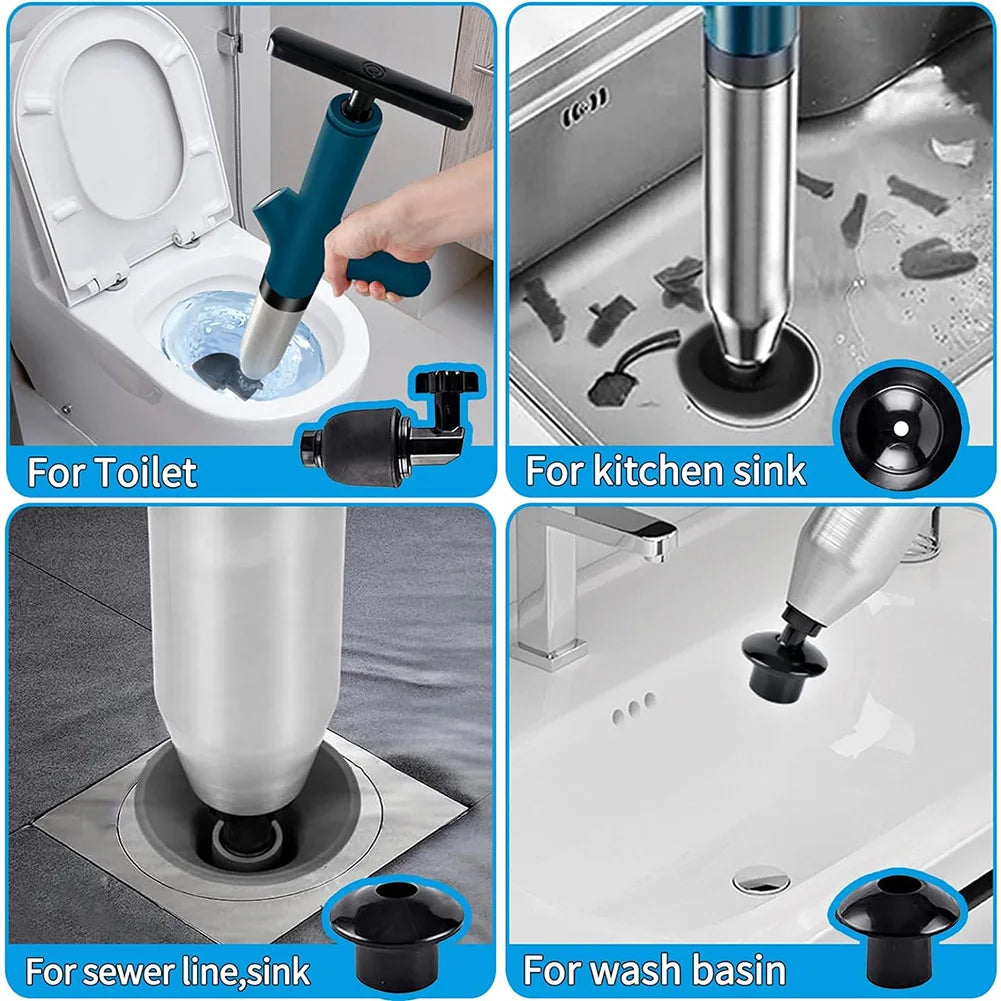 For Toilet

For kitchen sink

For sewer line,sink

For wash basin