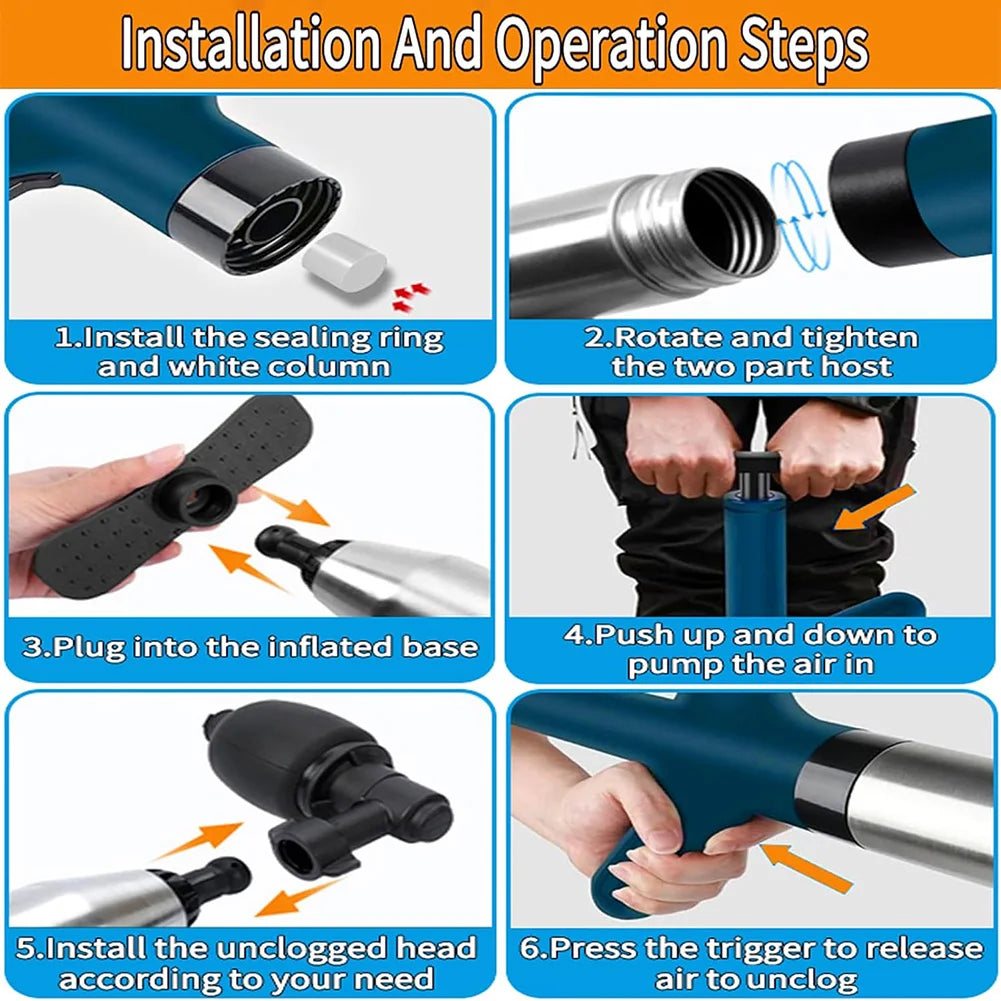 Installation And Operation Steps

1.Install the sealing ring and white column

2.Rotate and tighten the two part host

3.Plug into the inflated base

4.Push up and down to pump the air in

5.Install the unclogged head according to your need

6.Press the trigger to release air to unclog